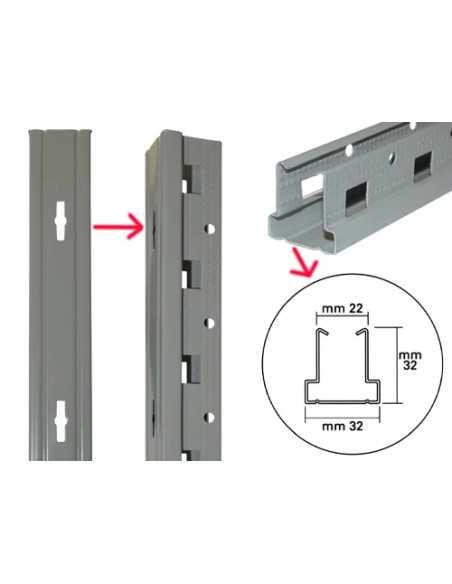 mm 22
mm 32
mm 32