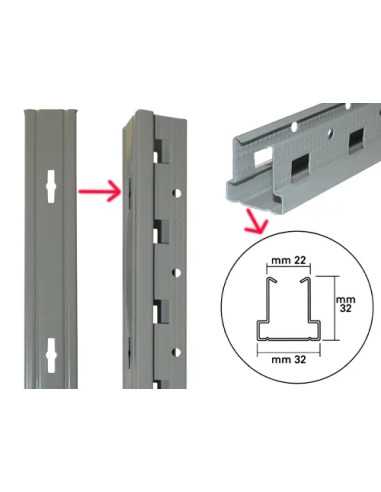 mm 22

mm 32

mm 32